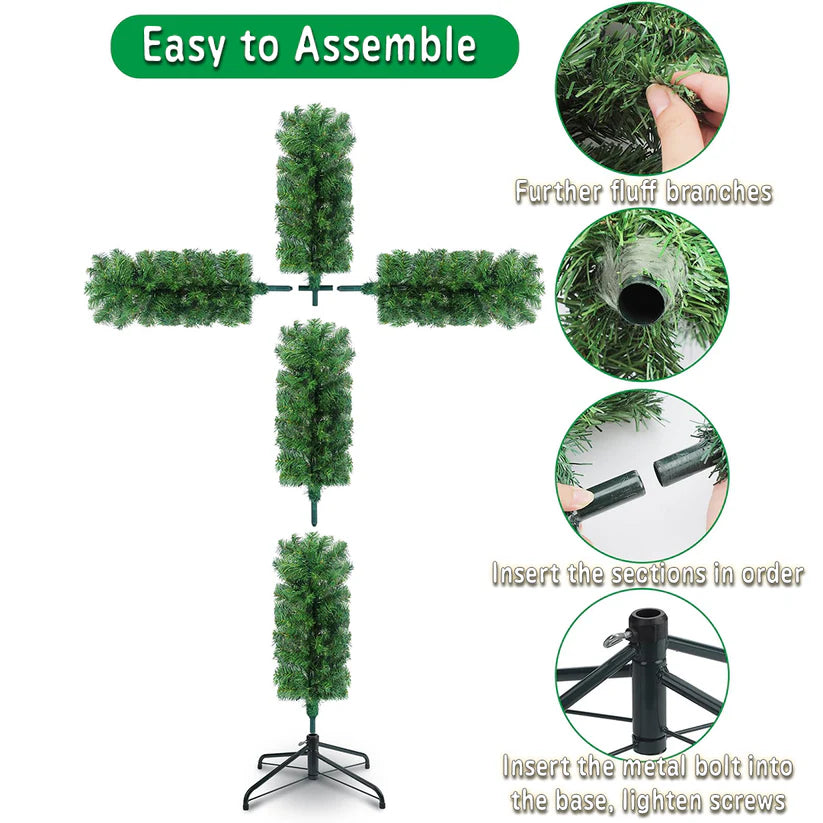 Easy to Assemble

Further fluff branches

Insert the sections in order

Insert the metal bolt into the base, lighten screws